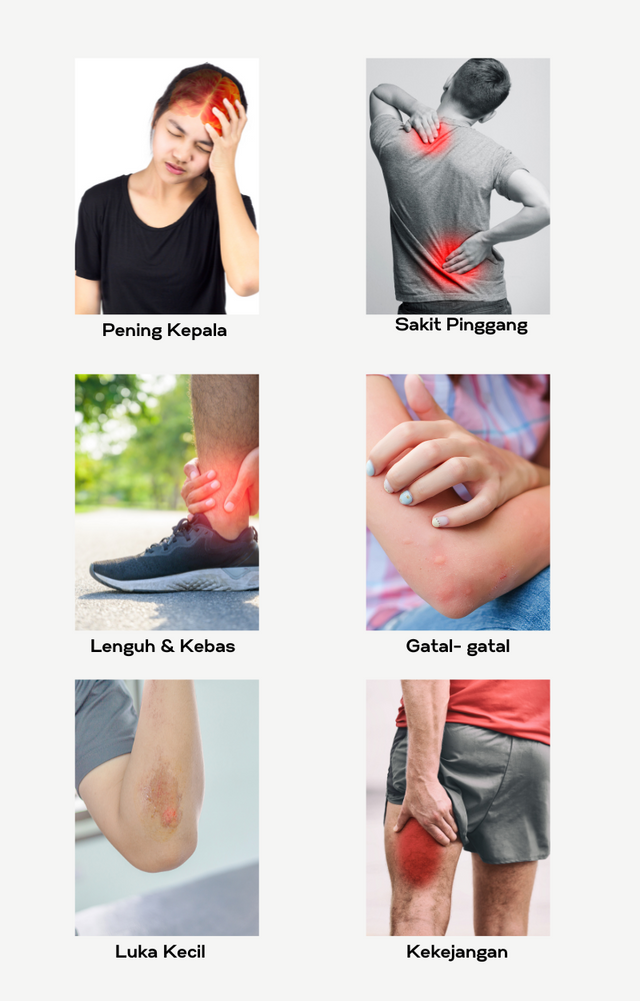 Pening Kepala

Sakit Pinggang

Lenguh & Kebas

Gatal- gatal

Luka Kecil

Kekejangan